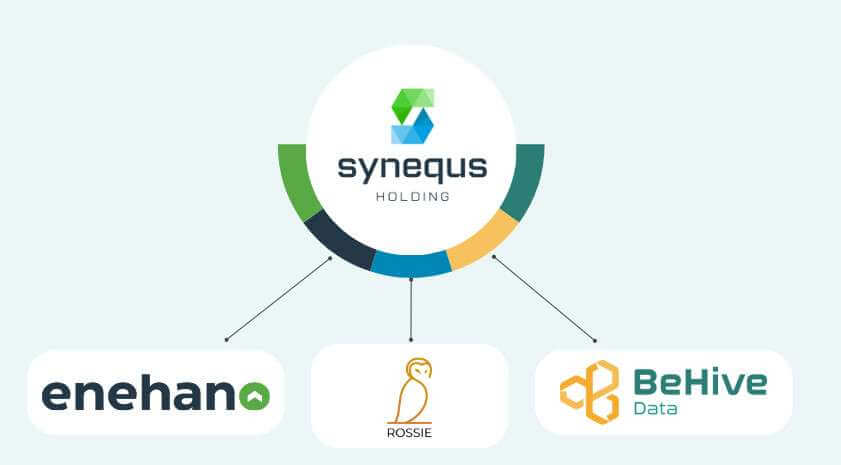 synequs
HOLDING

enehano

ROSSIE

BeHive
Data